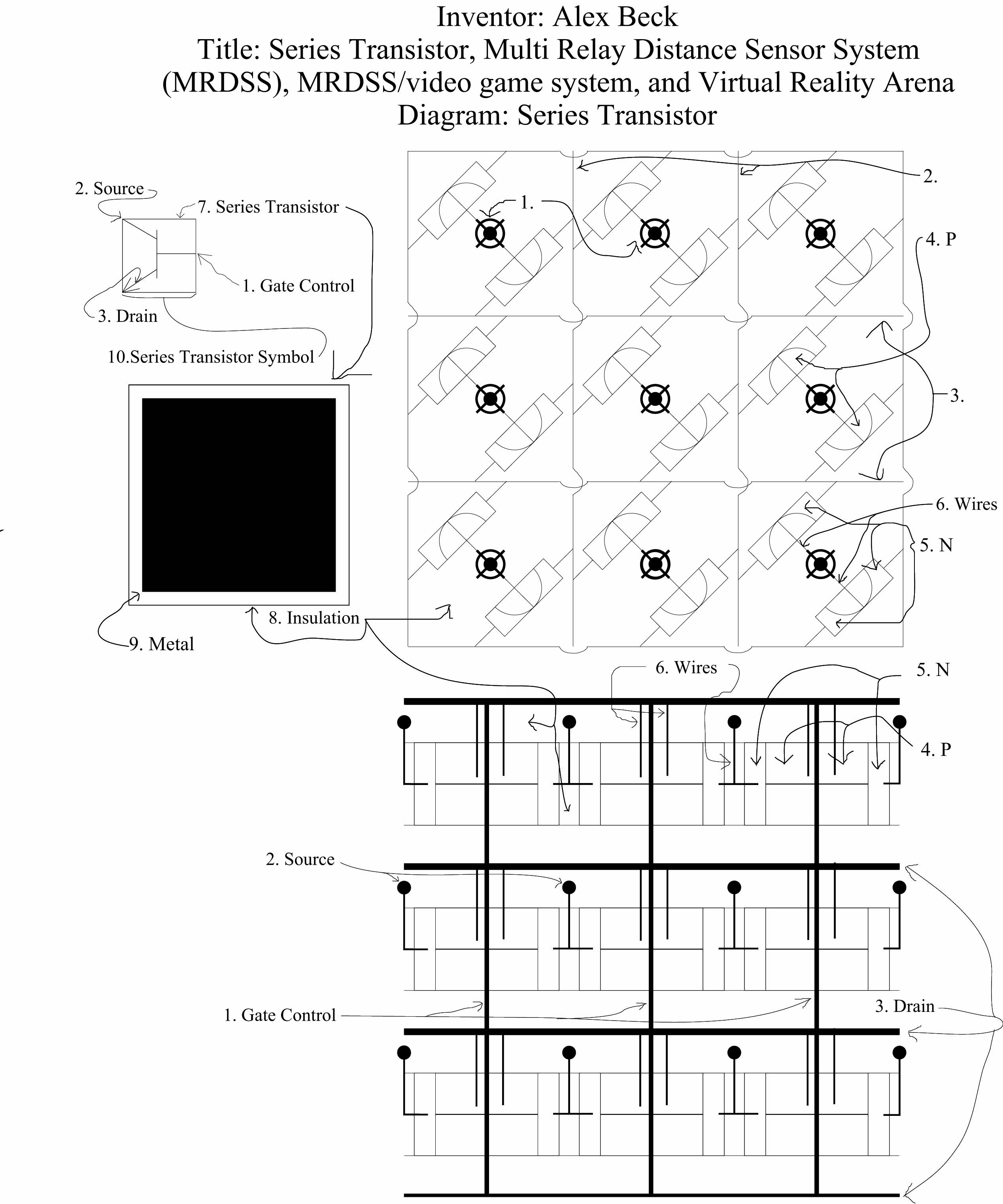 Inventor: Alex Beck
Title: Series Transistor, Multi Relay Distance Sensor System (MRDSS), MRDSS/video game system, and Virtual Reality Arena
Diagram: Series Transistor

2. Source
7. Series Transistor
1. Gate Control
3. Drain
10.Series Transistor Symbol
8. Insulation
9. Metal

1.
2.
4. P
3.
6. Wires
5. N

6. Wires
5. N
4. P
2. Source
1. Gate Control
3. Drain